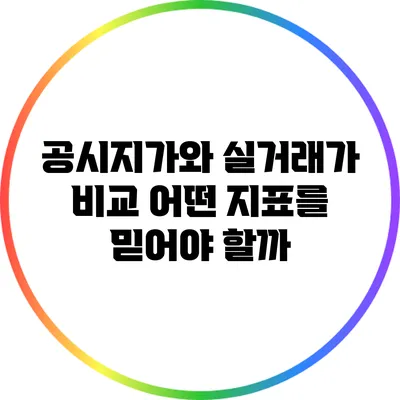 공시지가와 실거래가 비교 어떤 지표를 믿어야 할까